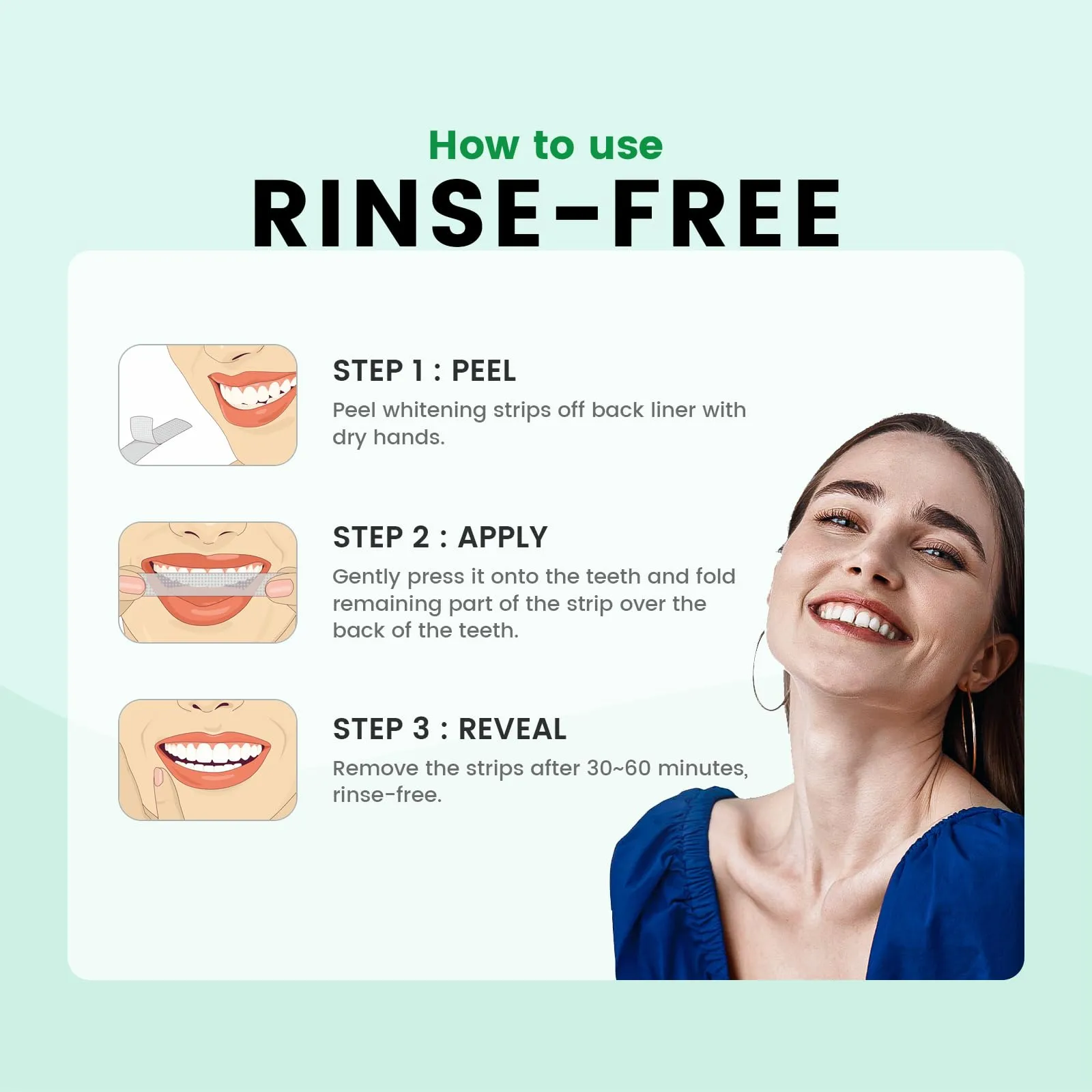 How to use
RINSE-FREE

STEP 1 : PEEL
Peel whitening strips off back liner with dry hands.

STEP 2 : APPLY
Gently press it onto the teeth and fold remaining part of the strip over the back of the teeth.

STEP 3 : REVEAL
Remove the strips after 30~60 minutes, rinse-free.