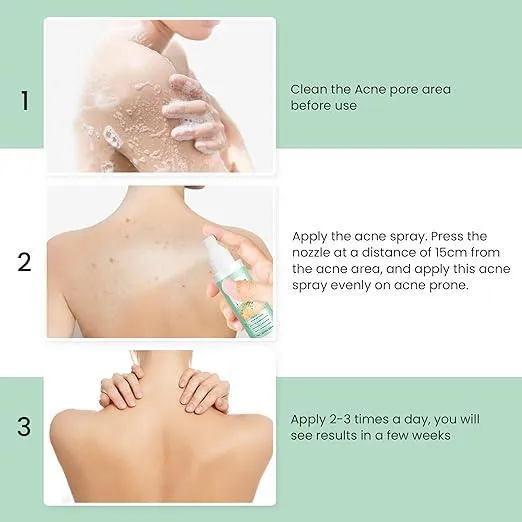 1

Clean the Acne pore area before use

2

Apply the acne spray. Press the nozzle at a distance of 15cm from the acne area, and apply this acne spray evenly on acne prone.

3

Apply 2-3 times a day, you will see results in a few weeks