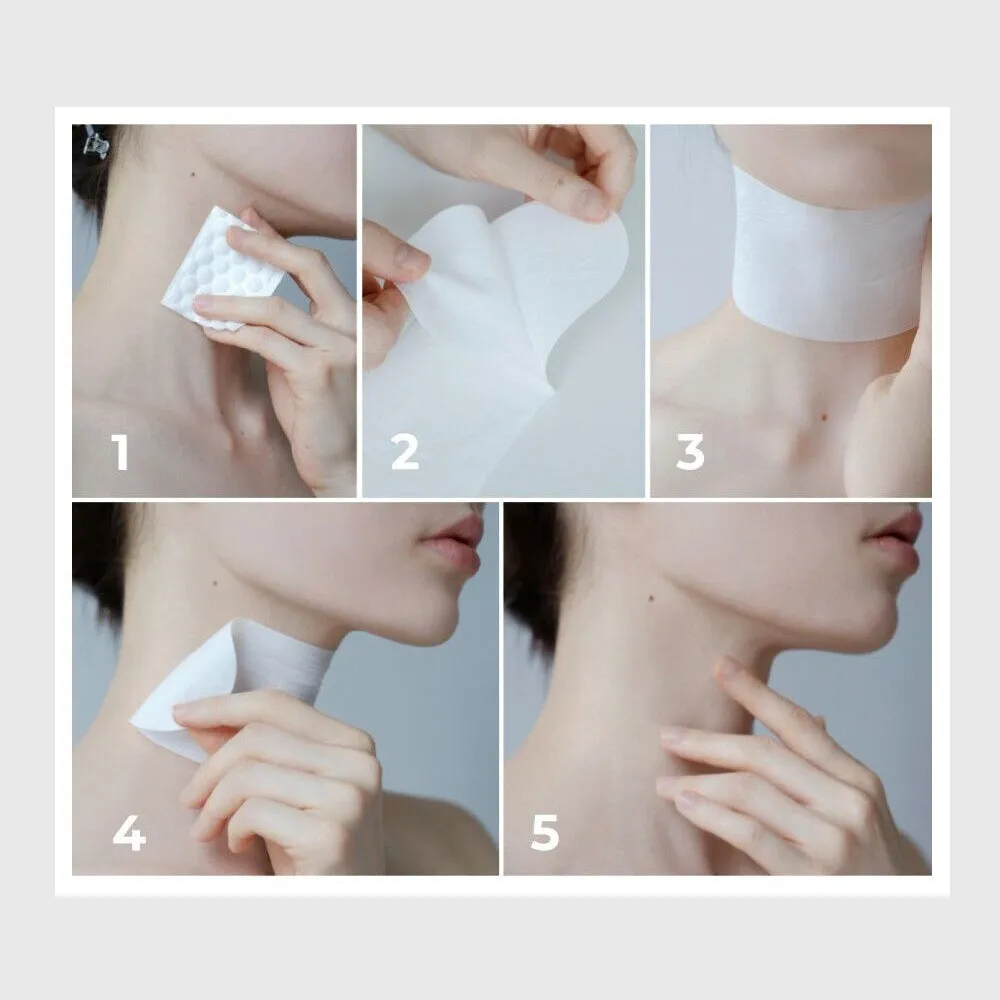 1

2

3

4

5